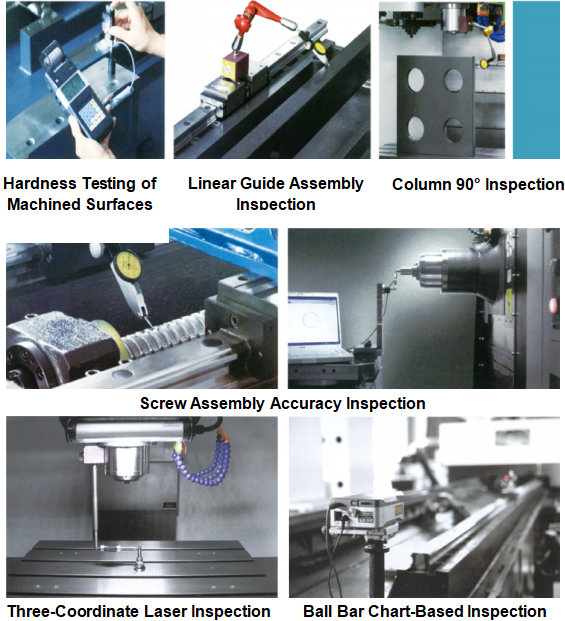 Hardness Testing of Machined Surfaces

Linear Guide Assembly Inspection

Column 90° Inspection

Screw Assembly Accuracy Inspection

Three-Coordinate Laser Inspection

Ball Bar Chart-Based Inspection